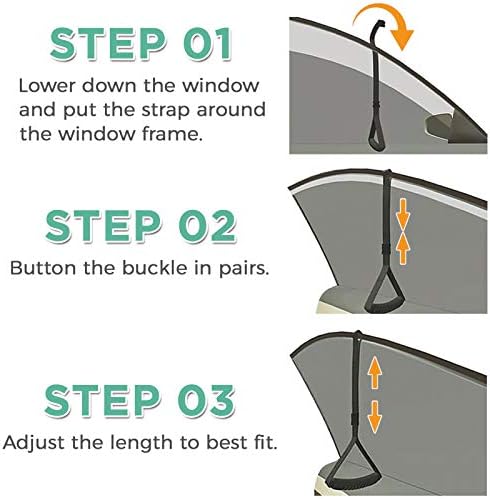 STEP 01
Lower down the window and put the strap around the window frame.

STEP 02
Button the buckle in pairs.

STEP 03
Adjust the length to best fit.