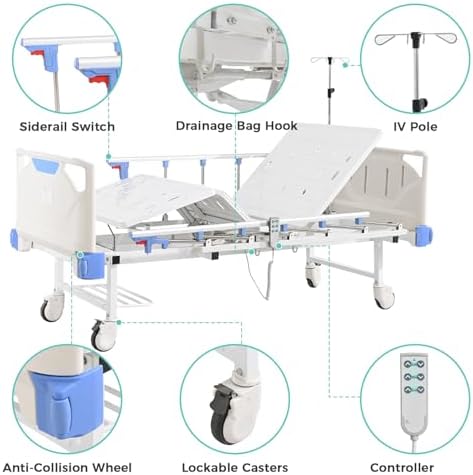 Siderail Switch

Drainage Bag Hook

IV Pole

Anti-Collision Wheel

Lockable Casters

Controller