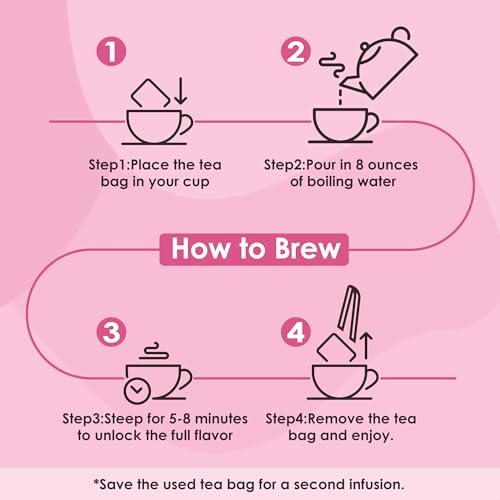 1

Step1:Place the tea bag in your cup

2

Step2:Pour in 8 ounces of boiling water

How to Brew

3

Step3:Steep for 5-8 minutes to unlock the full flavor

4

Step4:Remove the tea bag and enjoy.

*Save the used tea bag for a second infusion.