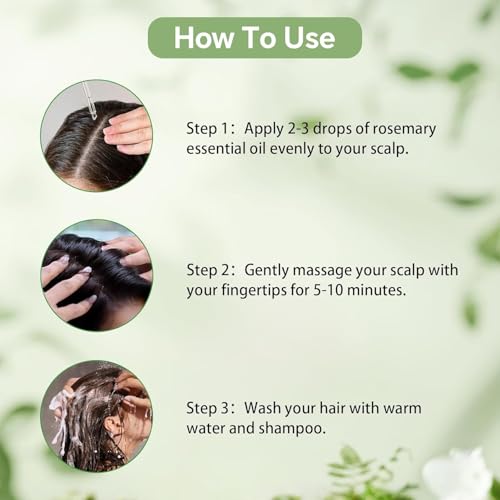 How To Use

Step 1：Apply 2-3 drops of rosemary essential oil evenly to your scalp.

Step 2：Gently massage your scalp with your fingertips for 5-10 minutes.

Step 3：Wash your hair with warm water and shampoo.