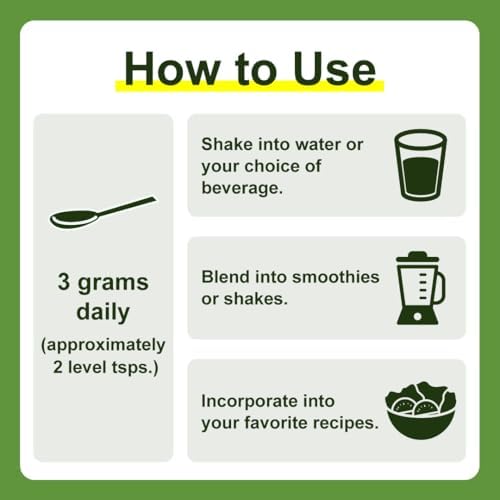 How to Use

3 grams daily
(approximately 2 level tsps.)

Shake into water or your choice of beverage.

Blend into smoothies or shakes.

Incorporate into your favorite recipes.