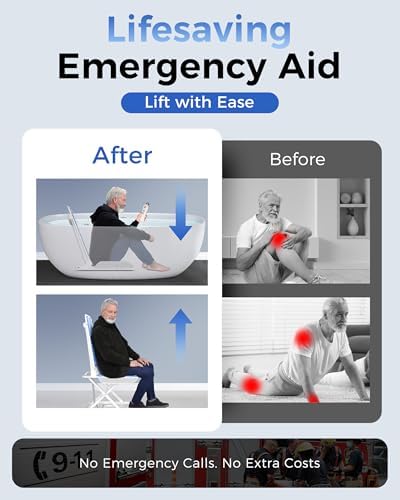 Lifesaving
Emergency Aid
Lift with Ease

After

Before

9-11
No Emergency Calls. No Extra Costs