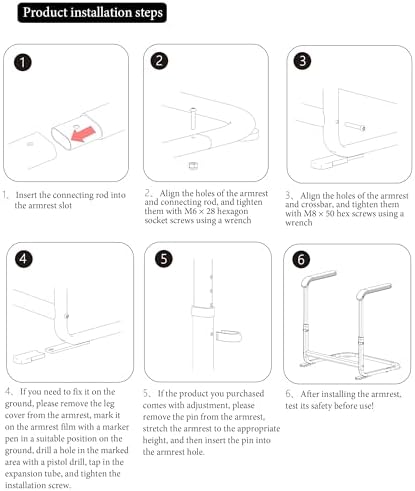 Product installation steps

1

2

3

1、Insert the connecting rod into the armrest slot

2、Align the holes of the armrest and connecting rod, and tighten them with M6 × 28 hexagon socket screws using a wrench

3、Align the holes of the armrest and crossbar, and tighten them with M8 × 50 hex screws using a wrench

4

5

6

4、If you need to fix it on the ground, please remove the leg cover from the armrest, mark it on the armrest film with a marker pen in a suitable position on the ground, drill a hole in the marked area with a pistol drill, tap in the expansion tube, and tighten the installation screw.

5、If the product you purchased comes with adjustment, please remove the pin from the armrest, stretch the armrest to the appropriate height, and then insert the pin into the armrest hole.

6、After installing the armrest, test its safety before use!