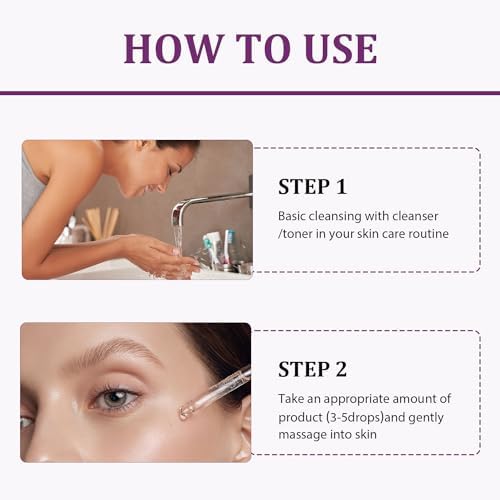 HOW TO USE

STEP 1

Basic cleansing with cleanser /toner in your skin care routine

STEP 2

Take an appropriate amount of product (3-5drops)and gently massage into skin