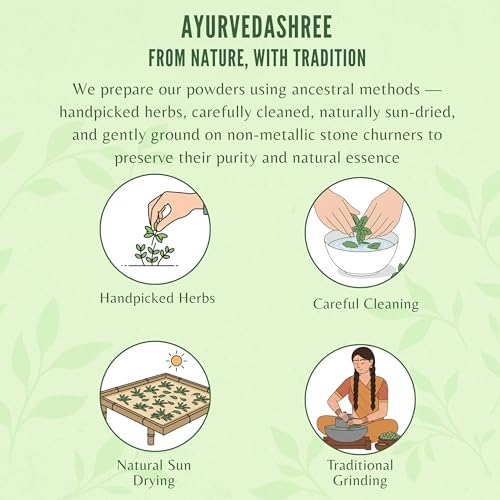 AYURVEDASHREE
FROM NATURE, WITH TRADITION

We prepare our powders using ancestral methods — handpicked herbs, carefully cleaned, naturally sun-dried, and gently ground on non-metallic stone churners to preserve their purity and natural essence

Handpicked Herbs

Careful Cleaning

Natural Sun Drying

Traditional Grinding