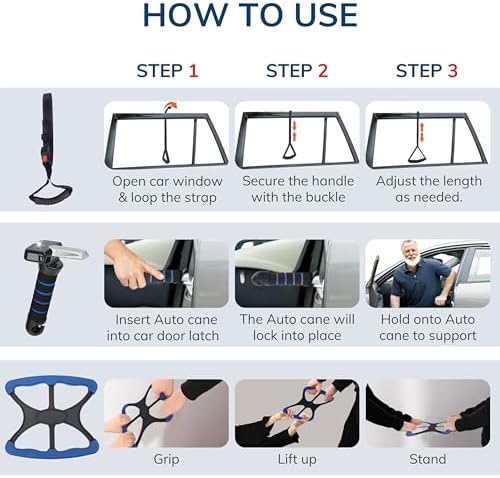 HOW TO USE

STEP 1

STEP 2

STEP 3

Open car window & loop the strap

Secure the handle with the buckle

Adjust the length as needed.

Insert Auto cane into car door latch

The Auto cane will lock into place

Hold onto Auto cane to support

Grip

Lift up

Stand