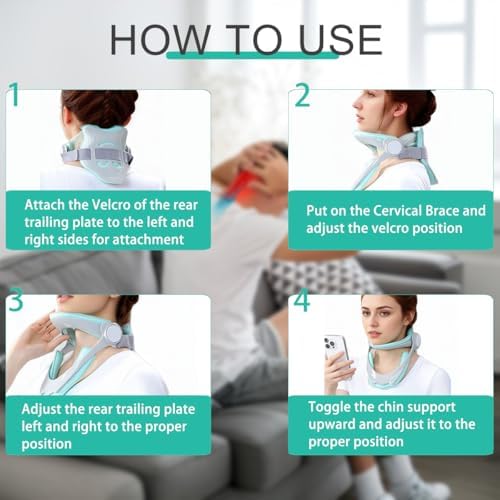 HOW TO USE

1

Attach the Velcro of the rear trailing plate to the left and right sides for attachment

2

Put on the Cervical Brace and adjust the velcro position

3

Adjust the rear trailing plate left and right to the proper position

4

Toggle the chin support upward and adjust it to the proper position