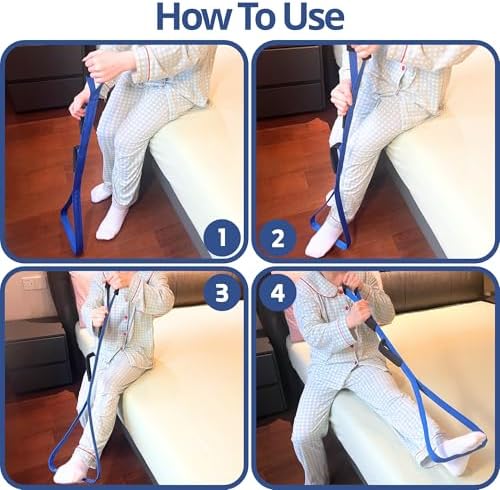 How To Use

1

2

3

4